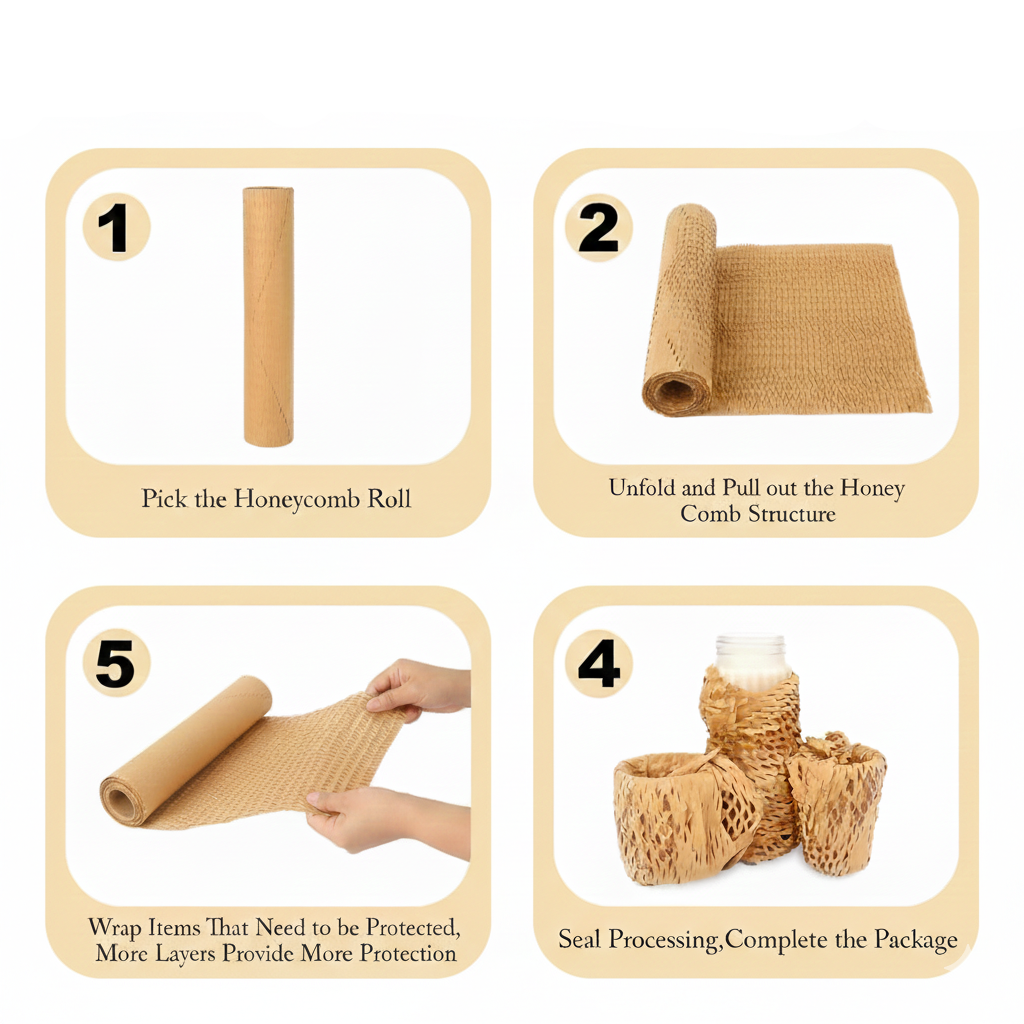 1

Pick the Honeycomb Roll

2

Unfold and Pull out the Honey Comb Structure

5

Wrap Items That Need to be Protected, More Layers Provide More Protection

4

Seal Processing,Complete the Package